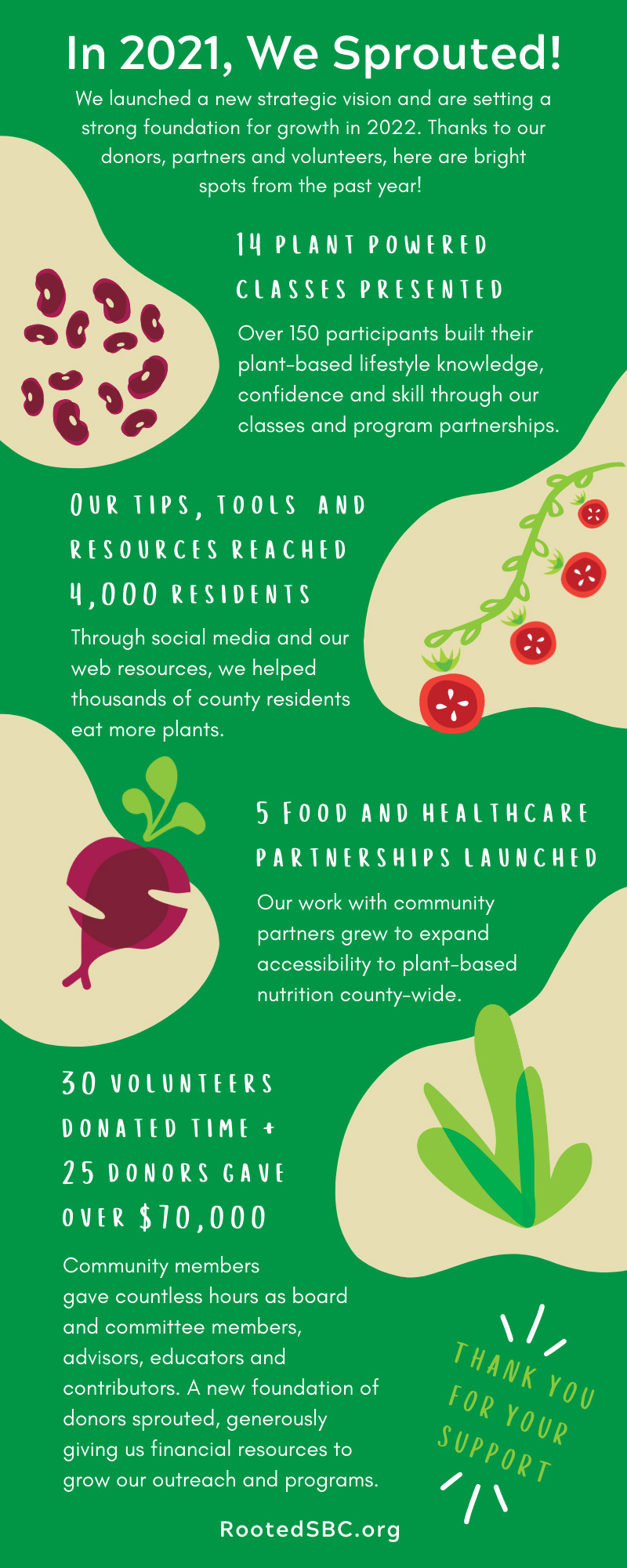 In 2021, We Sprouted!

We launched a new strategic vision and are setting a strong foundation for growth in 2022. Thanks to our donors, partners and volunteers, here are bright spots from the past year!

14 PLANT POWERED CLASSES PRESENTED

Over 150 participants built their plant-based lifestyle knowledge, confidence and skill through our classes and program partnerships.

OUR TIPS, TOOLS AND RESOURCES REACHED 4,000 RESIDENTS

Through social media and our web resources, we helped thousands of county residents eat more plants.

5 FOOD AND HEALTHCARE PARTNERSHIPS LAUNCHED

Our work with community partners grew to expand accessibility to plant-based nutrition county-wide.

30 VOLUNTEERS DONATED TIME + 25 DONORS GAVE OVER $70,000

Community members gave countless hours as board and committee members, advisors, educators and contributors. A new foundation of donors sprouted, generously giving us financial resources to grow our outreach and programs.

THANK YOU FOR YOUR SUPPORT

RootedSBC.org